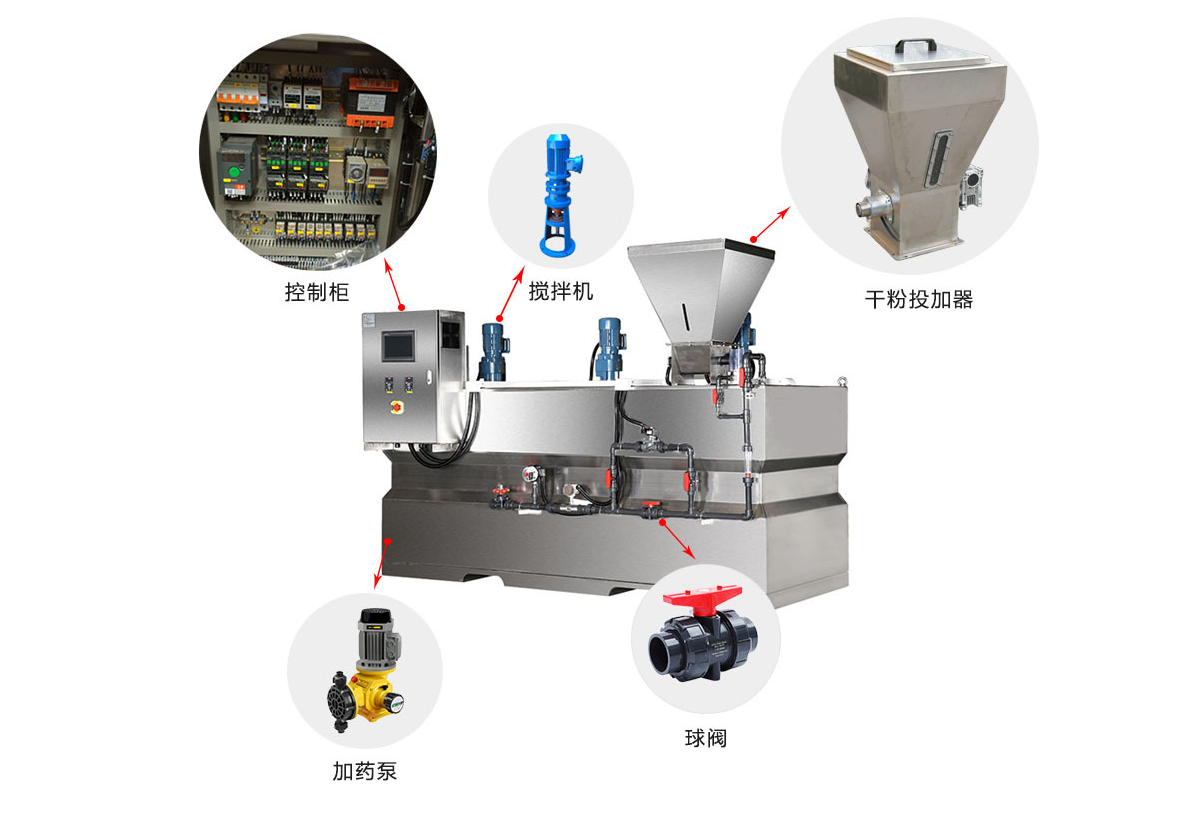 控制柜

搅拌机

干粉投加器

加药泵

球阀